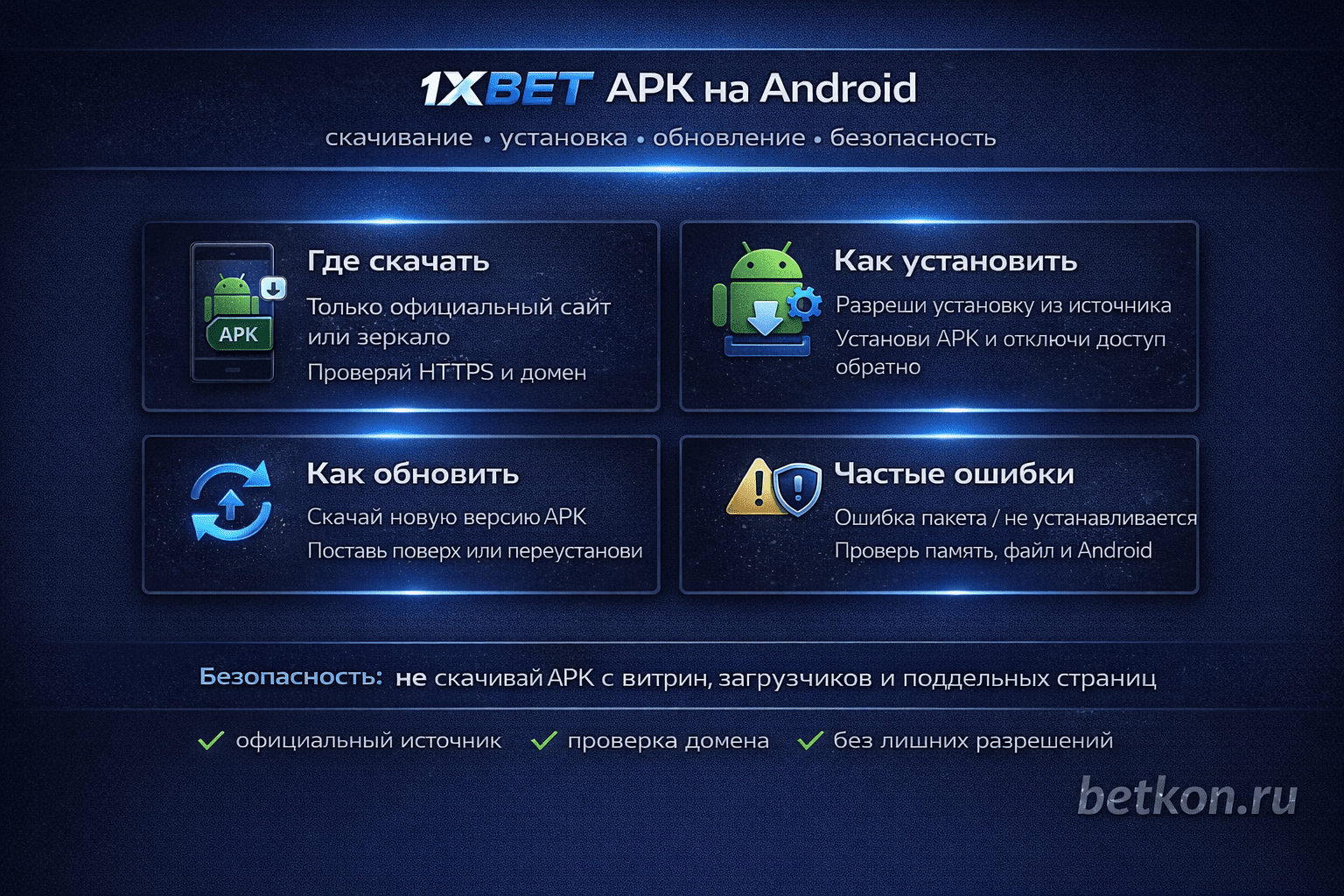 1XBET APK на Android

скачивание • установка • обновление • безопасность

APK

Где скачать

Только официальный сайт или зеркало

Проверяй HTTPS и домен

Как установить

Разреши установку из источника

Установи APK и отключи доступ обратно

Как обновить

Скачай новую версию APK

Поставь поверх или переустанови

Частые ошибки

Ошибка пакета / не устанавливается

Проверь память, файл и Android

Безопасность: не скачивай APK с витрин, загрузчиков и поддельных страниц

официальный источник   проверка домена   без лишних разрешений

betkon.ru