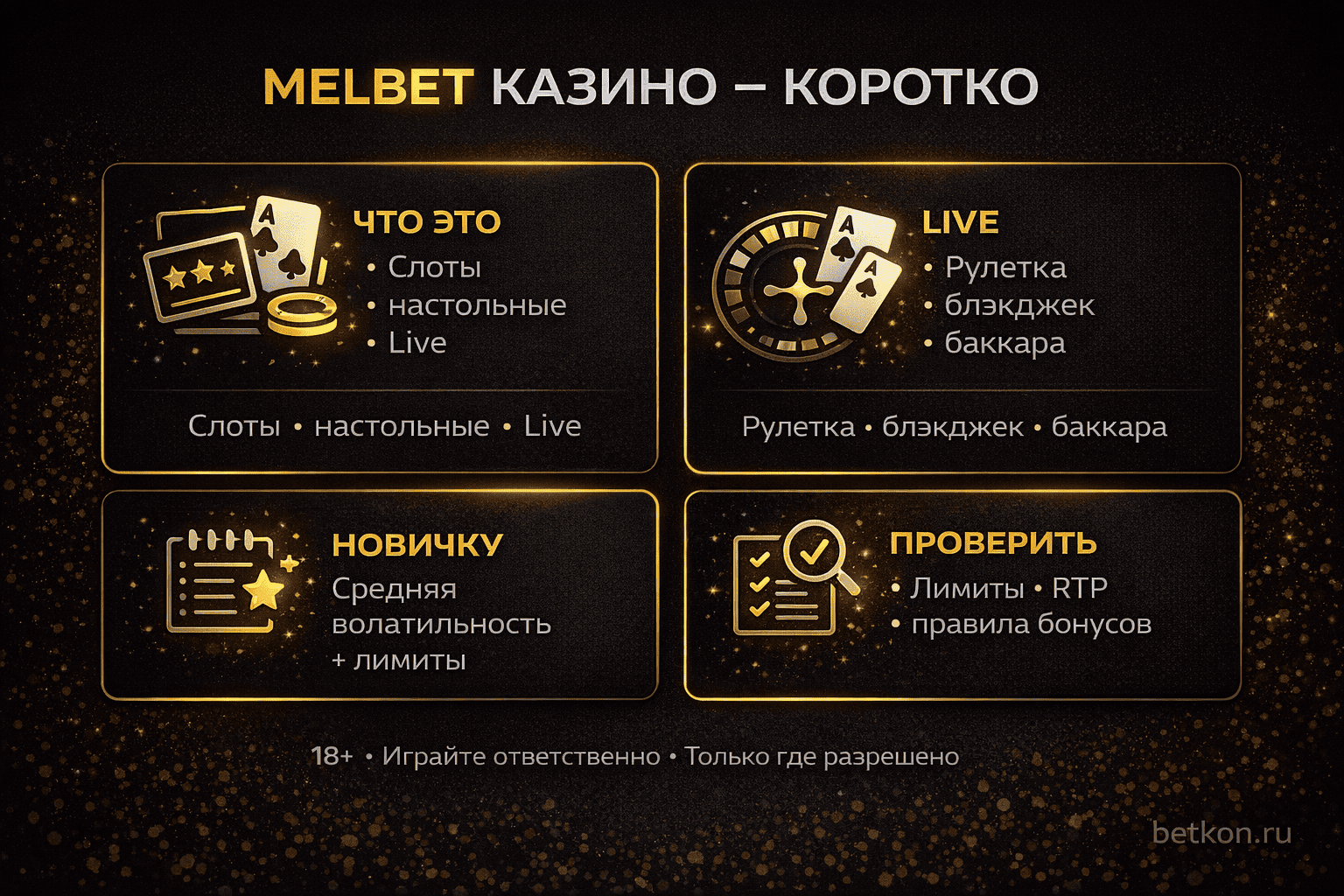 MELBET КАЗИНО – КОРОТКО

ЧТО ЭТО
• Слоты
• настольные
• Live

Слоты • настольные • Live

LIVE
• Рулетка
• блэкджек
• баккара

Рулетка • блэкджек • баккара

НОВИЧКУ
Средняя волатильность + лимиты

ПРОВЕРИТЬ
• Лимиты • RTP
• правила бонусов

18+ • Играйте ответственно • Только где разрешено

betkon.ru