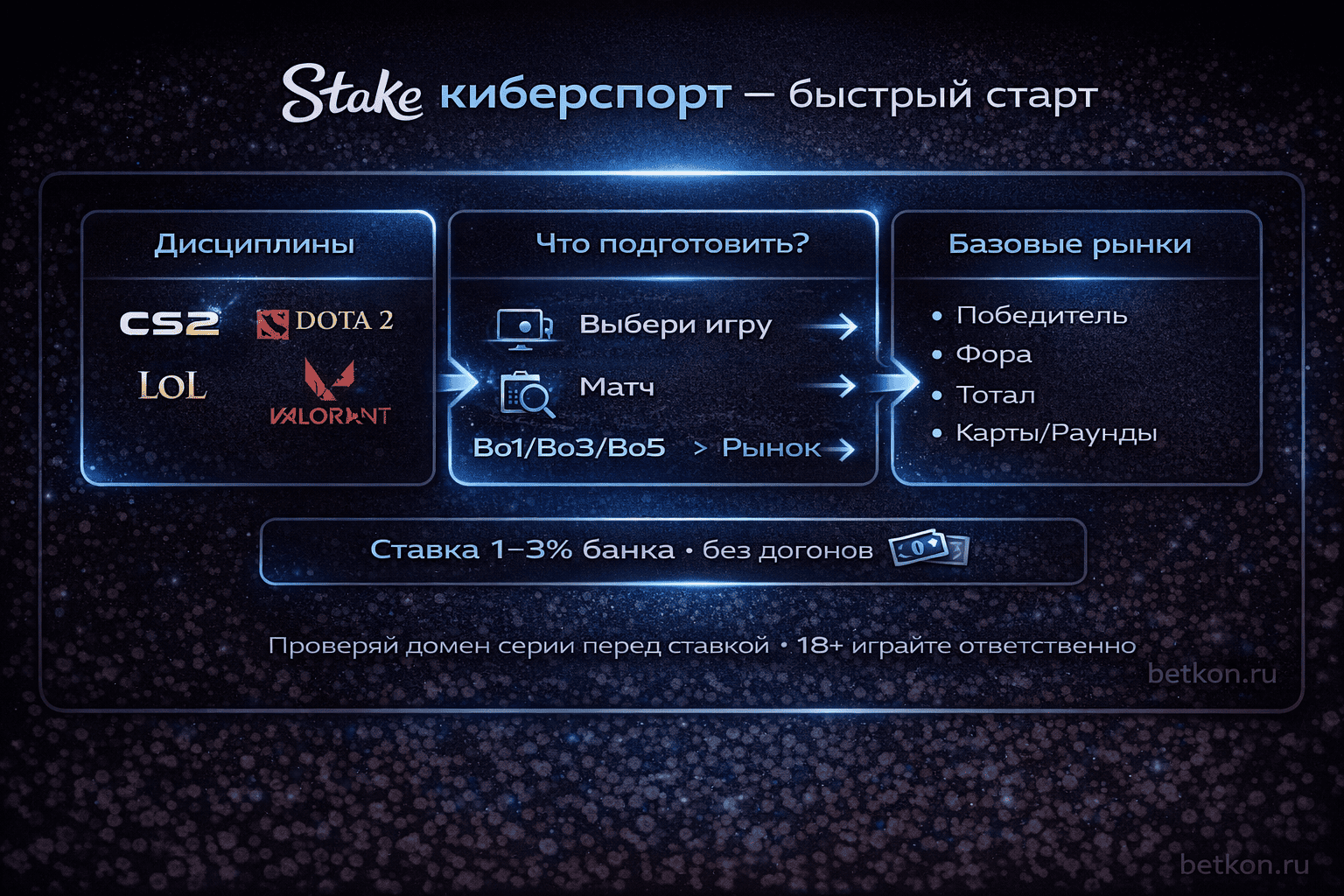 Stake киберспорт — быстрый старт

Дисциплины

CS2
DOTA 2
LOL
VALORANT

Что подготовить?

Выбери игру
Матч
Bo1/Bo3/Bo5 > Рынок

Базовые рынки

• Победитель
• Фора
• Тотал
• Карты/Раунды

Ставка 1–3% банка • без догонов

Проверяй домен серии перед ставкой • 18+ играйте ответственно

betkon.ru

betkon.ru