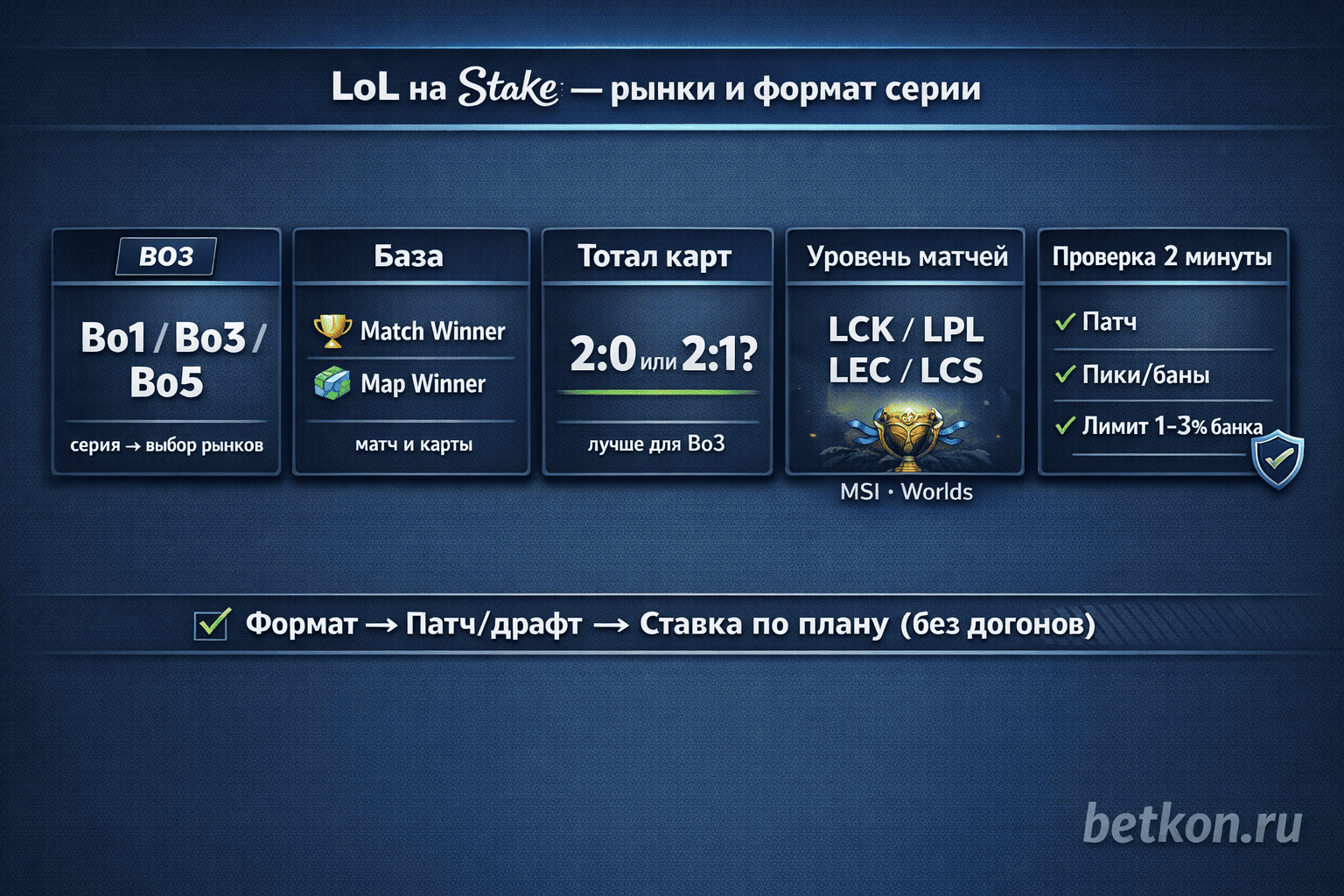 LoL на Stake — рынки и формат серии

BO3

Bo1 / Bo3 / Bo5

серия → выбор рынков

База

Match Winner

Map Winner

матч и карты

Тотал карт

2:0 или 2:1?

лучше для Bo3

Уровень матчей

LCK / LPL
LEC / LCS

MSI · Worlds

Проверка 2 минуты

✓ Патч

✓ Пики/баны

✓ Лимит 1-3% банка

Формат → Патч/драфт → Ставка по плану (без догонов)

betkon.ru